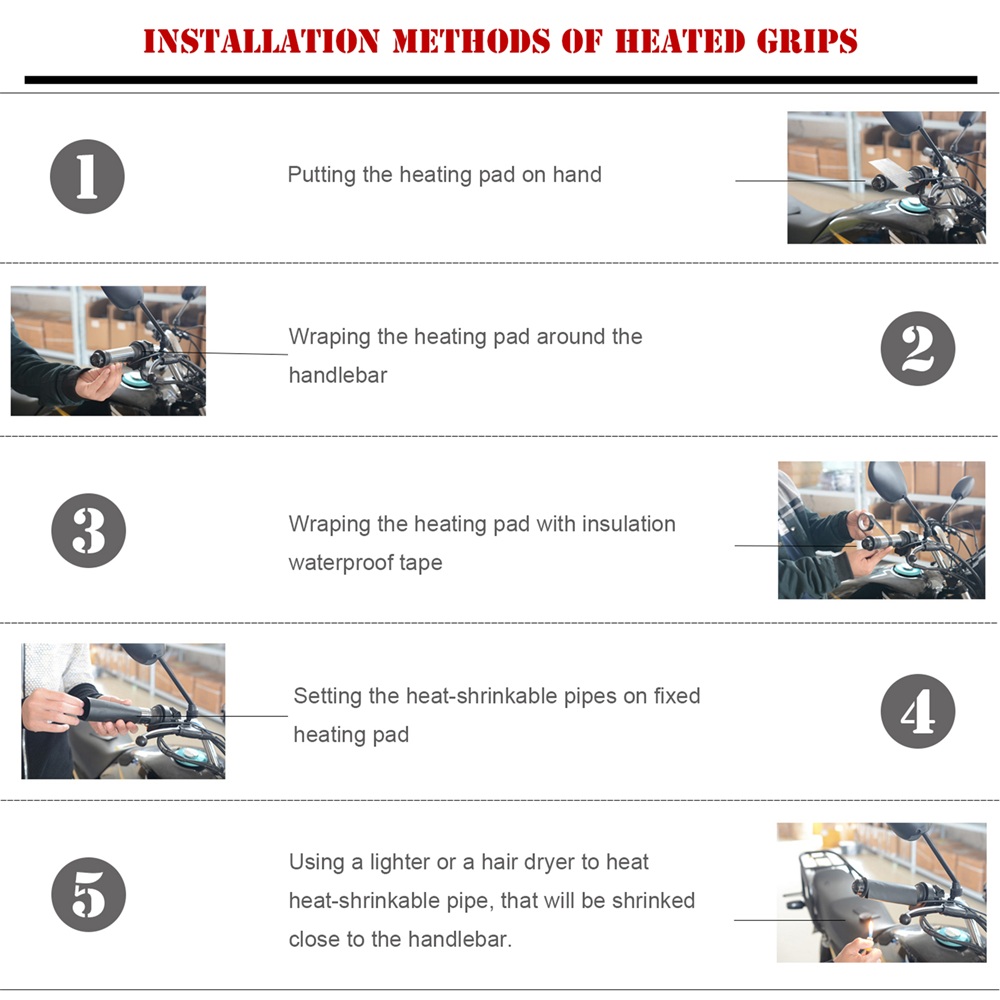 INSTALLATION METHODS OF HEATED GRIPS

1

Putting the heating pad on hand

Wraping the heating pad around the handlebar

2

3

Wraping the heating pad with insulation waterproof tape

Setting the heat-shrinkable pipes on fixed heating pad

4

5

Using a lighter or a hair dryer to heat heat-shrinkable pipe, that will be shrinked close to the handlebar.