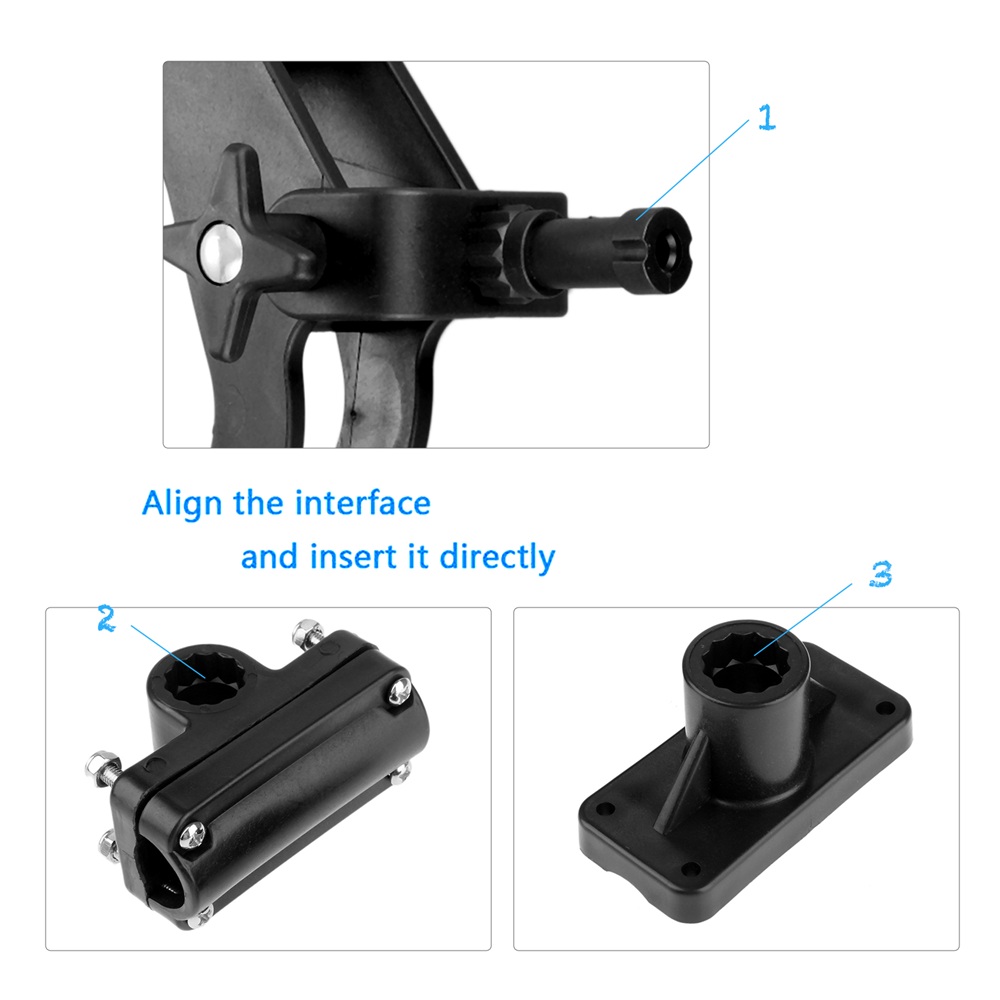 1

Align the interface
and insert it directly

2

3