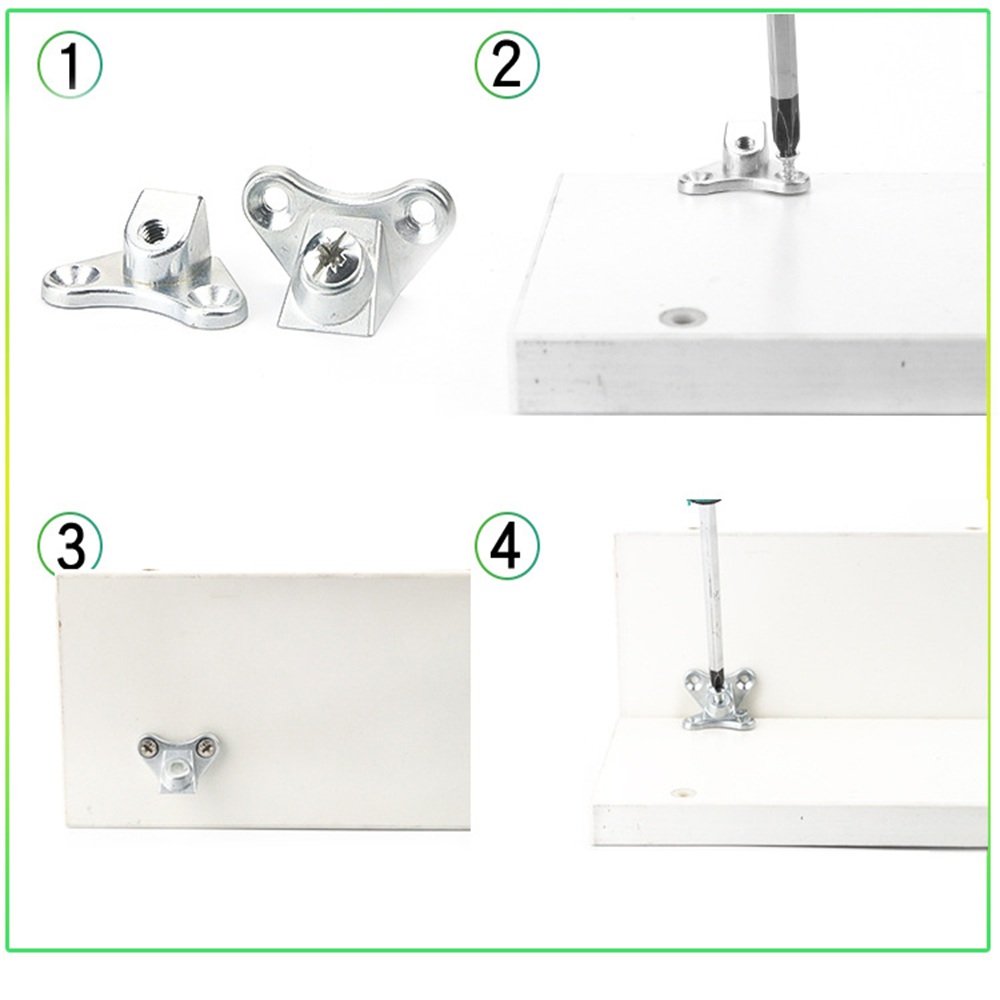 1

2

3

4