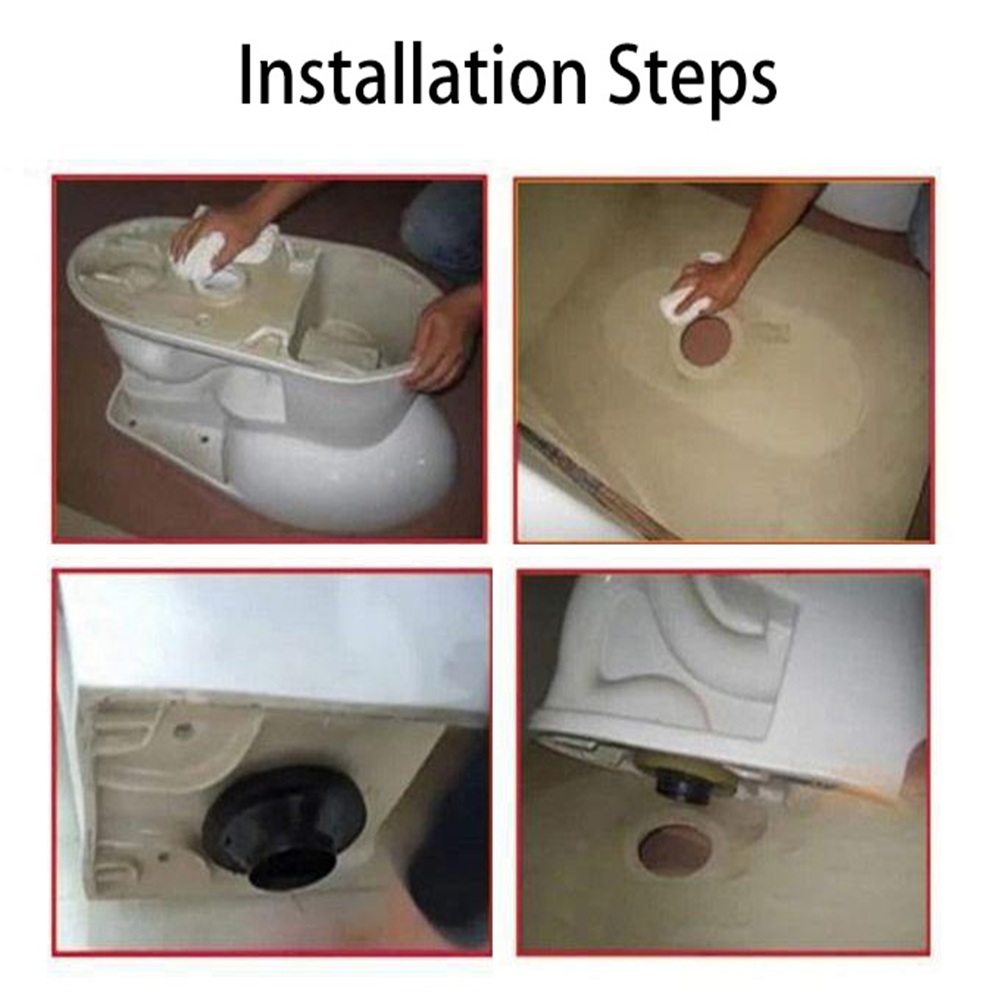 Installation Steps