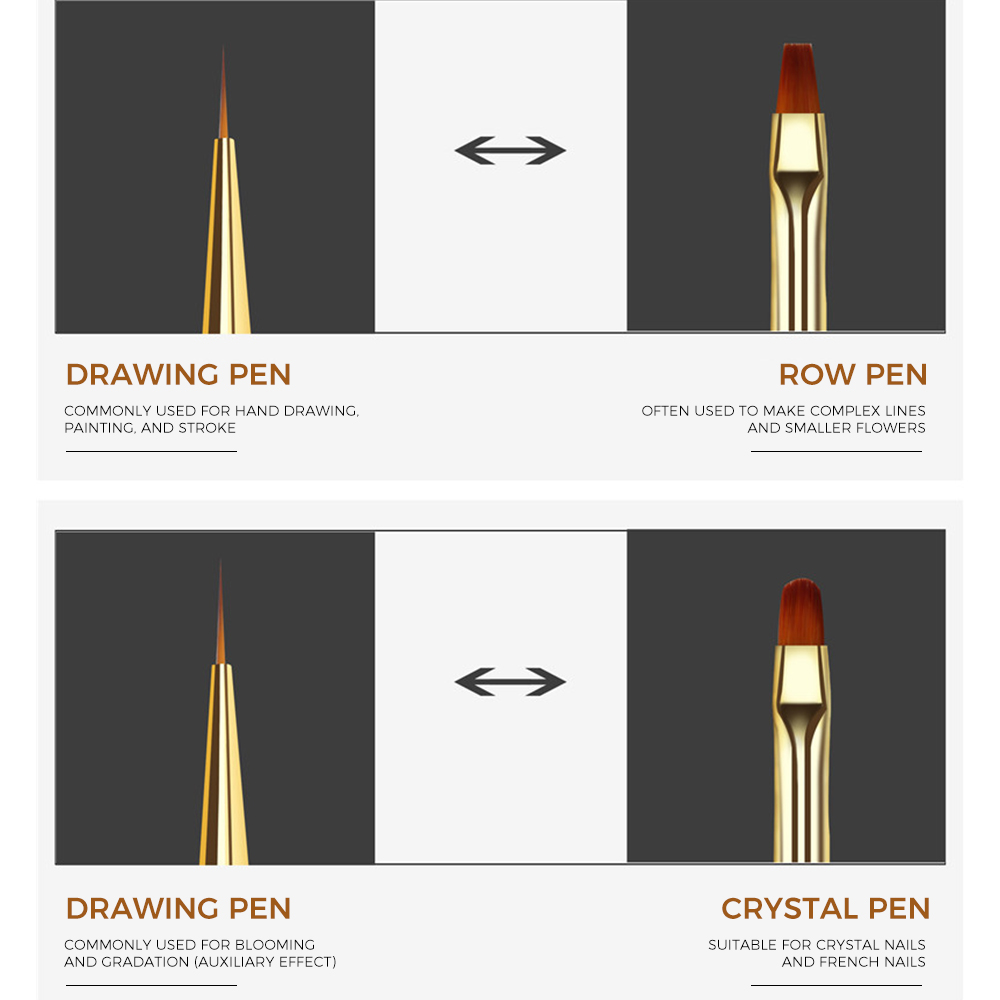 DRAWING PEN

COMMONLY USED FOR HAND DRAWING, PAINTING, AND STROKE

ROW PEN

OFTEN USED TO MAKE COMPLEX LINES AND SMALLER FLOWERS

DRAWING PEN

COMMONLY USED FOR BLOOMING AND GRADATION (AUXILIARY EFFECT)

CRYSTAL PEN

SUITABLE FOR CRYSTAL NAILS AND FRENCH NAILS