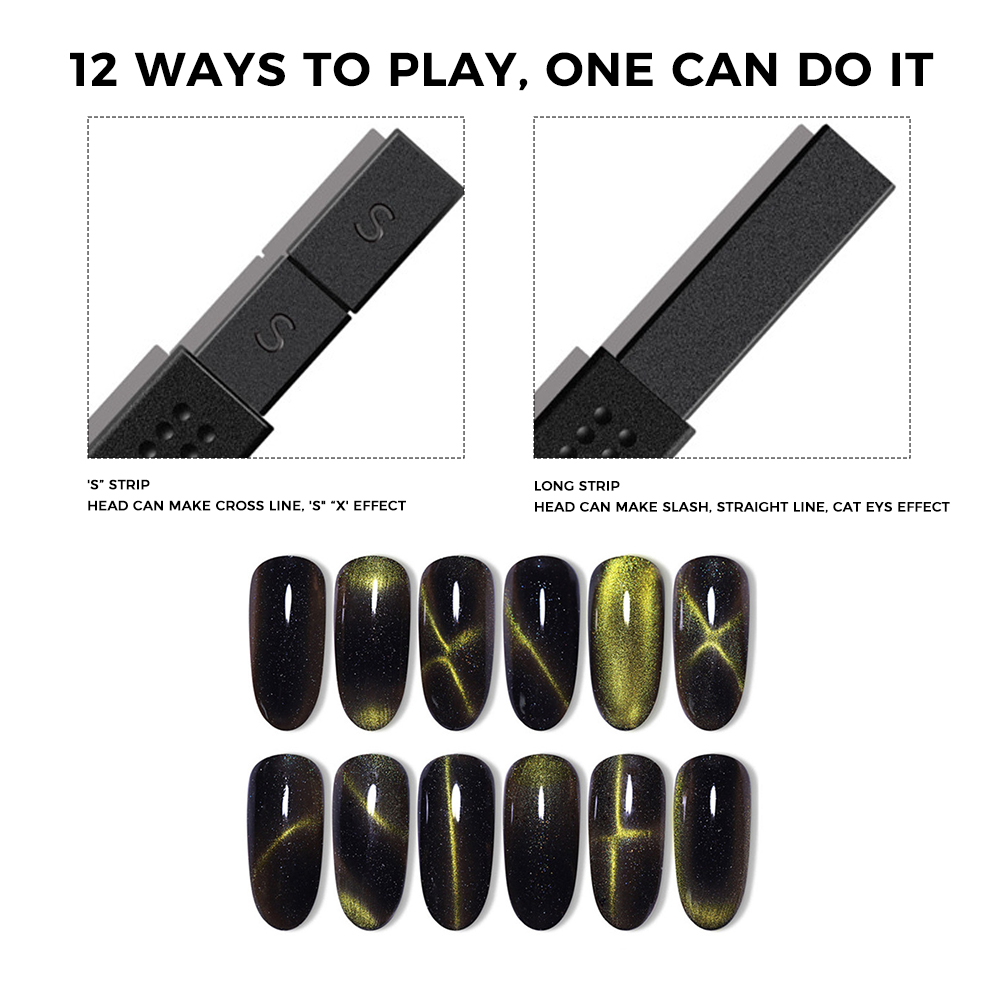 12 WAYS TO PLAY, ONE CAN DO IT

S

S

'S" STRIP
HEAD CAN MAKE CROSS LINE, 'S" "X" EFFECT

LONG STRIP
HEAD CAN MAKE SLASH, STRAIGHT LINE, CAT EYS EFFECT