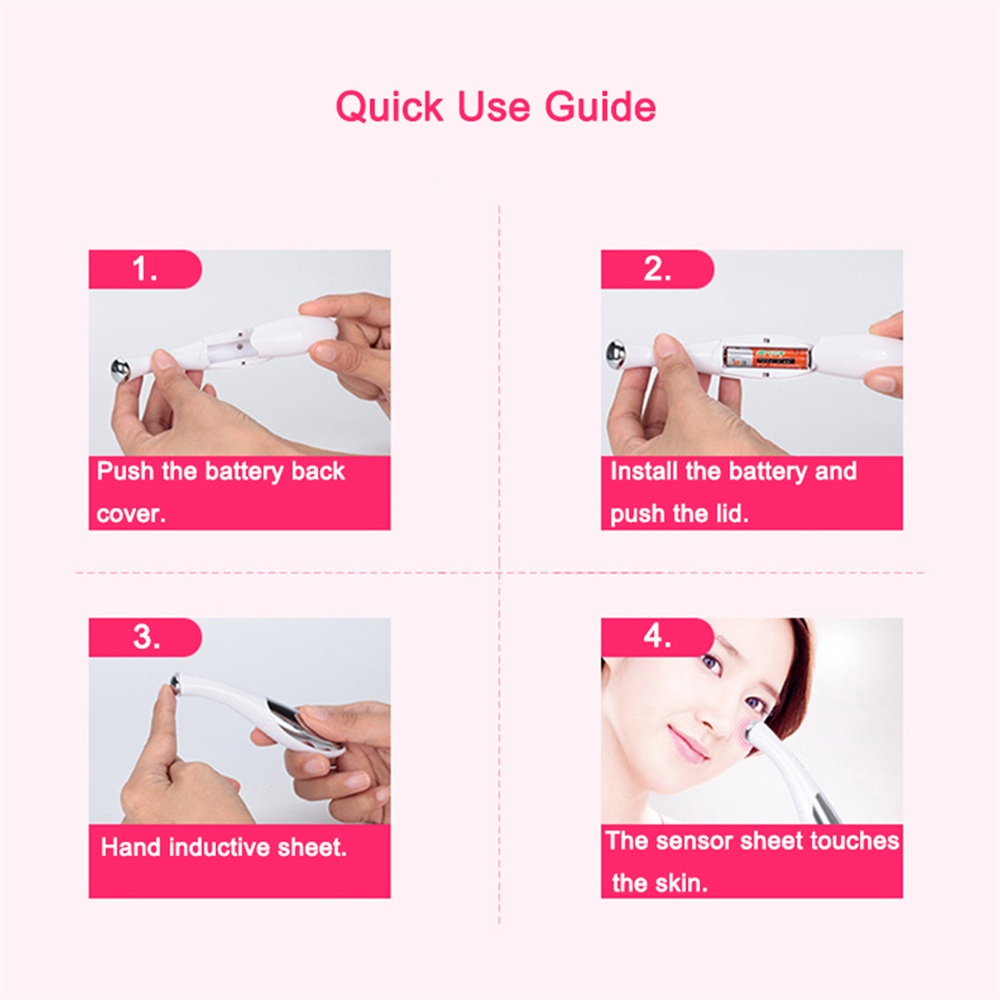 Quick Use Guide

1.

Push the battery back cover.

2.

Install the battery and push the lid.

3.

Hand inductive sheet.

4.

The sensor sheet touches the skin.