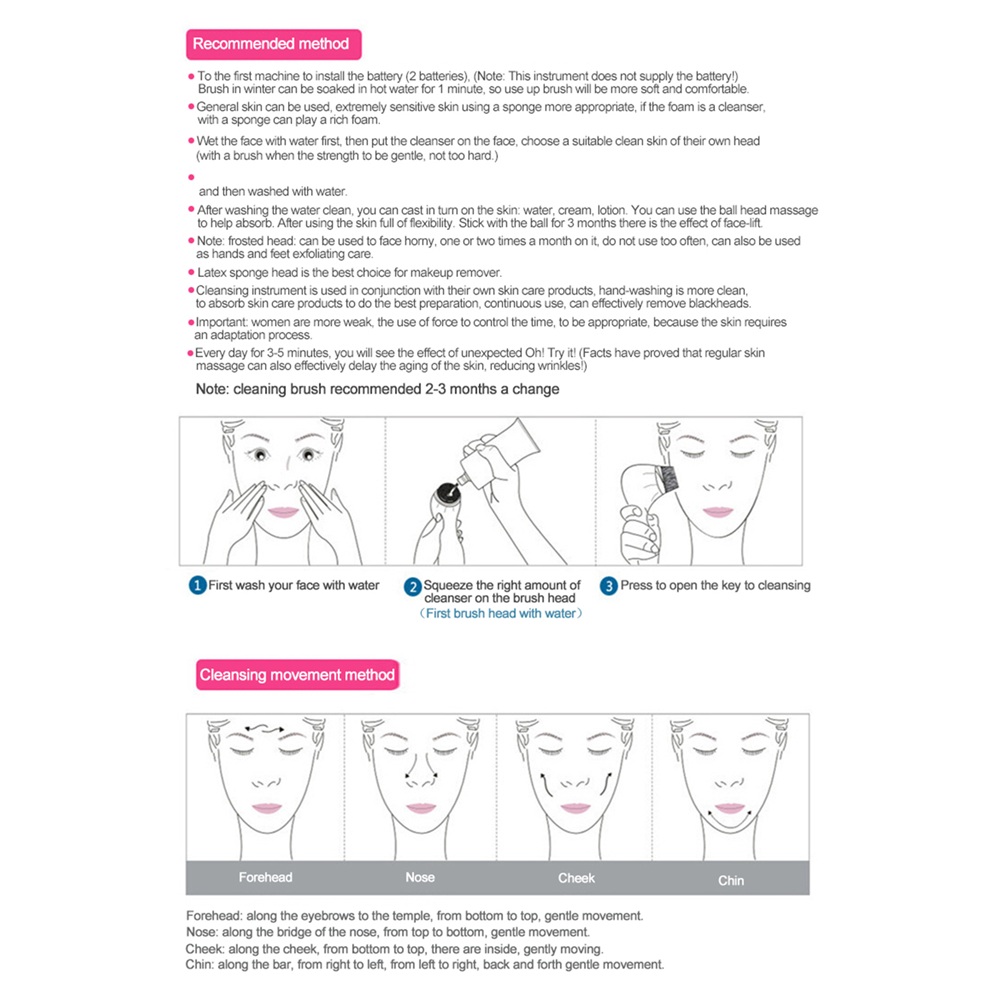 Recommended method

• To the first machine to install the battery (2 batteries), (Note: This instrument does not supply the battery!) Brush in winter can be soaked in hot water for 1 minute, so use up brush will be more soft and comfortable.

• General skin can be used, extremely sensitive skin using a sponge more appropriate, if the foam is a cleanser, with a sponge can play a rich foam.

• Wet the face with water first, then put the cleanser on the face, choose a suitable clean skin of their own head (with a brush when the strength to be gentle, not too hard.)

•

and then washed with water.

• After washing the water clean, you can cast in turn on the skin: water, cream, lotion. You can use the ball head massage to help absorb. After using the skin full of flexibility. Stick with the ball for 3 months there is the effect of face-lift.

• Note: frosted head: can be used to face horny, one or two times a month on it, do not use too often, can also be used as hands and feet exfoliating care.

• Latex sponge head is the best choice for makeup remover.

• Cleansing instrument is used in conjunction with their own skin care products, hand-washing is more clean, to absorb skin care products to do the best preparation, continuous use, can effectively remove blackheads.

• Important: women are more weak, the use of force to control the time, to be appropriate, because the skin requires an adaptation process.

• Every day for 3-5 minutes, you will see the effect of unexpected Oh! Try it! (Facts have proved that regular skin massage can also effectively delay the aging of the skin, reducing wrinkles!)

Note: cleaning brush recommended 2-3 months a change

1 First wash your face with water

2 Squeeze the right amount of cleanser on the brush head
(First brush head with water)

3 Press to open the key to cleansing

Cleansing movement method

Forehead

Nose

Cheek

Chin

Forehead: along the eyebrows to the temple, from bottom to top, gentle movement.
Nose: along the bridge of the nose, from top to bottom, gentle movement.
Cheek: along the cheek, from bottom to top, there are inside, gently moving.
Chin: along the bar, from right to left, from left to right, back and forth gentle movement.