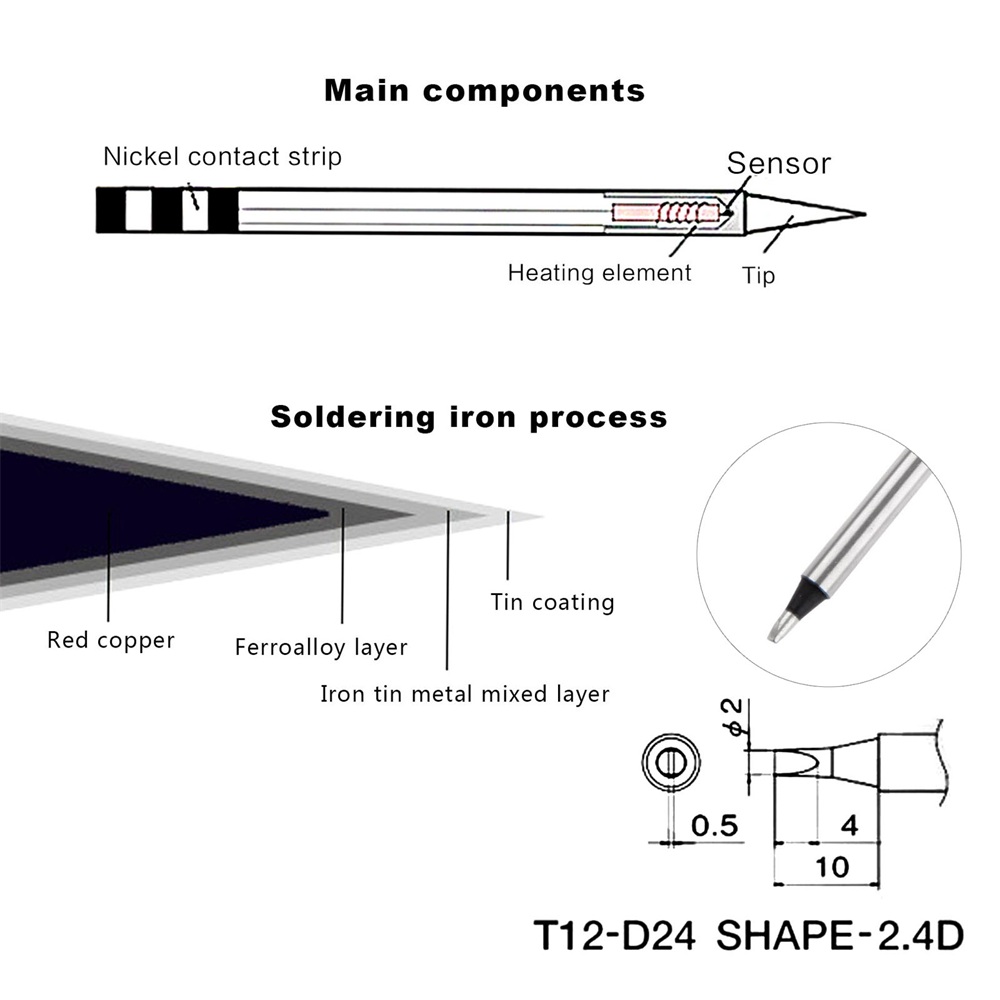 Main components

Nickel contact strip

Sensor

Heating element

Tip

Soldering iron process

Tin coating

Red copper

Ferroalloy layer

Iron tin metal mixed layer

$\phi 2$

0.5

4

10

T12-D24 SHAPE-2.4D