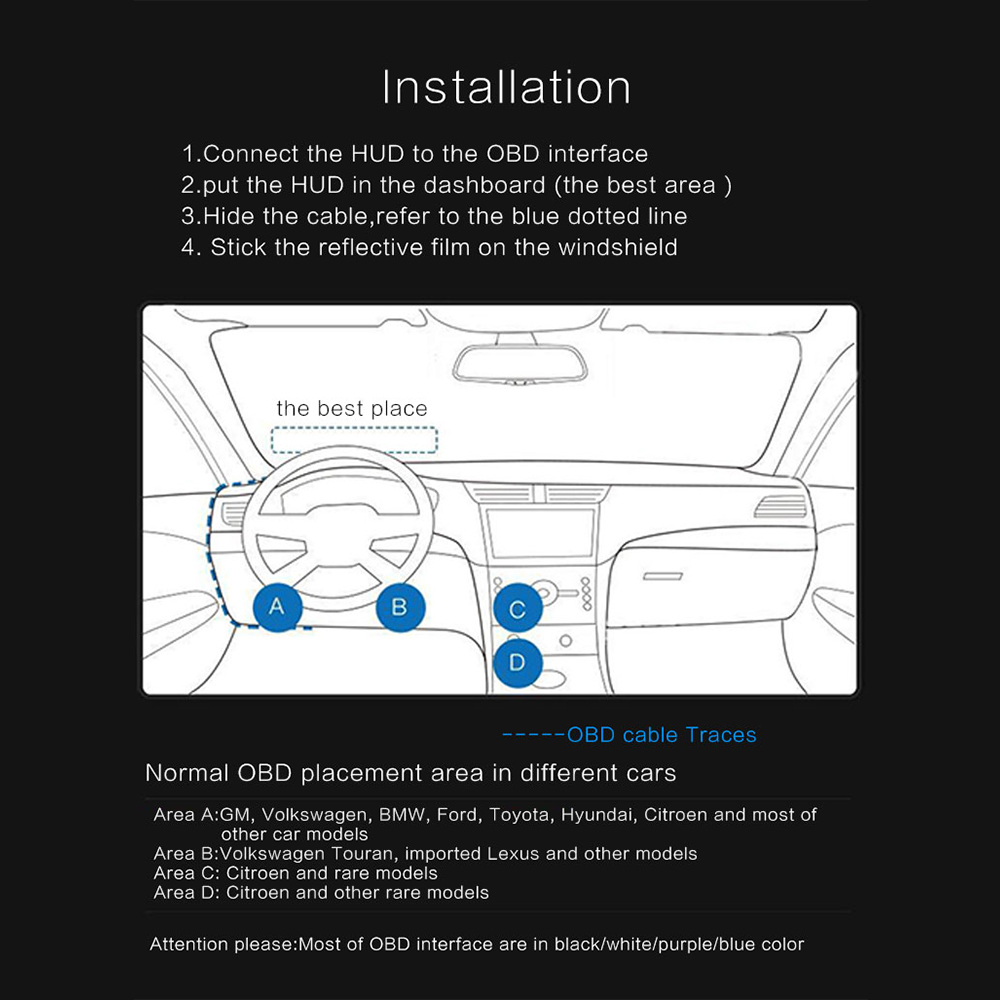 Installation

1.Connect the HUD to the OBD interface
2.put the HUD in the dashboard (the best area )
3.Hide the cable,refer to the blue dotted line
4. Stick the reflective film on the windshield

the best place

A
B
C
D

-----OBD cable Traces

Normal OBD placement area in different cars

Area A:GM, Volkswagen, BMW, Ford, Toyota, Hyundai, Citroen and most of other car models
Area B:Volkswagen Touran, imported Lexus and other models
Area C: Citroen and rare models
Area D: Citroen and other rare models

Attention please:Most of OBD interface are in black/white/purple/blue color