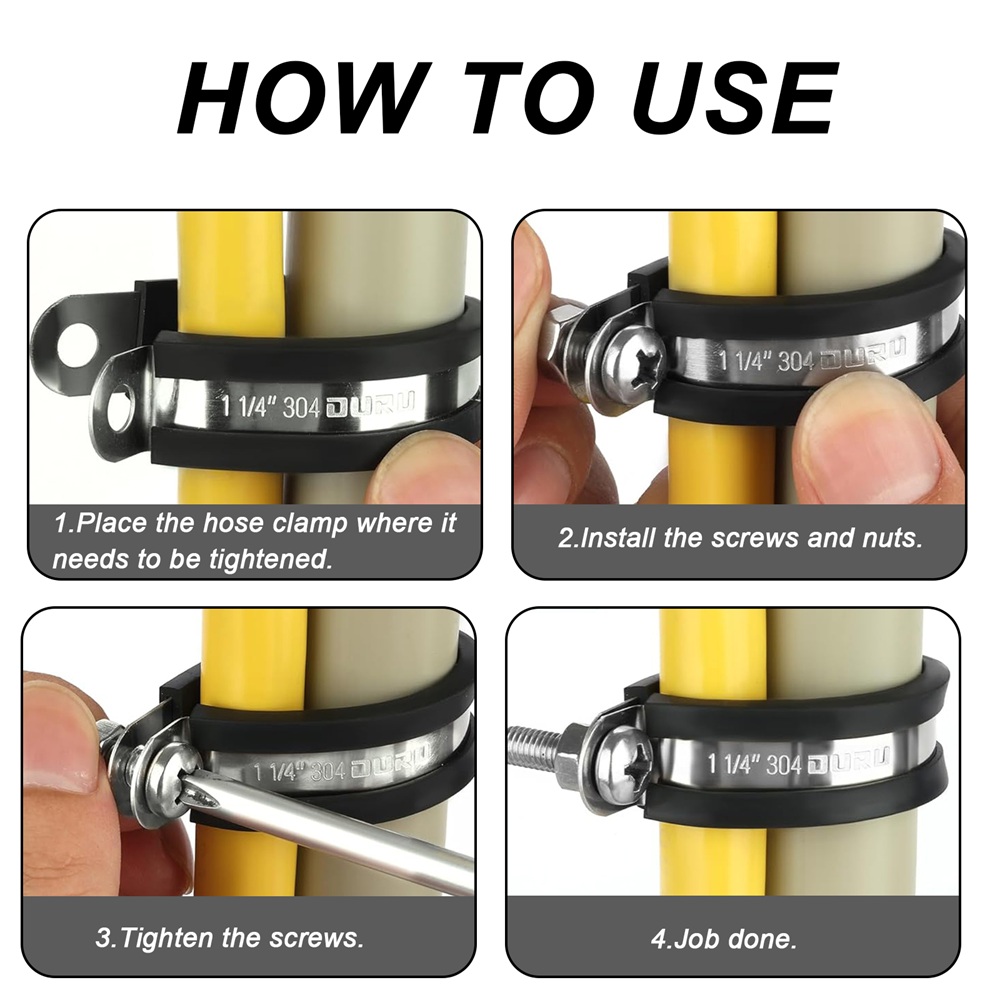 HOW TO USE

1 1/4" 304 DURU

1.Place the hose clamp where it needs to be tightened.

1 1/4" 304 DURU

2.Install the screws and nuts.

1 1/4" 304 DURU

3.Tighten the screws.

1 1/4" 304 DURU

4.Job done.